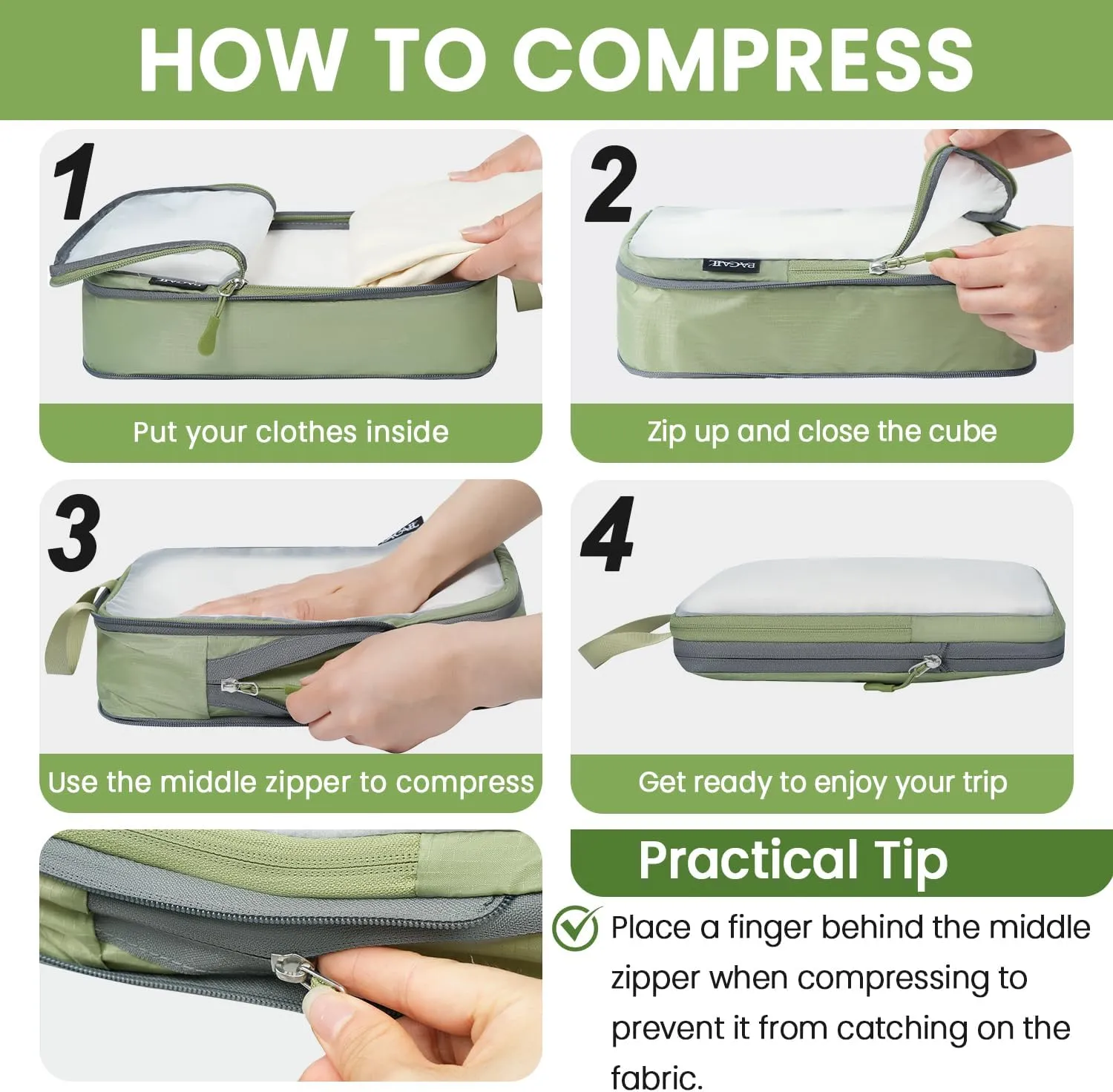 HOW TO COMPRESS

1

Put your clothes inside

2

BAGAIL

Zip up and close the cube

3

Use the middle zipper to compress

4

Get ready to enjoy your trip

Practical Tip

Place a finger behind the middle zipper when compressing to prevent it from catching on the fabric.